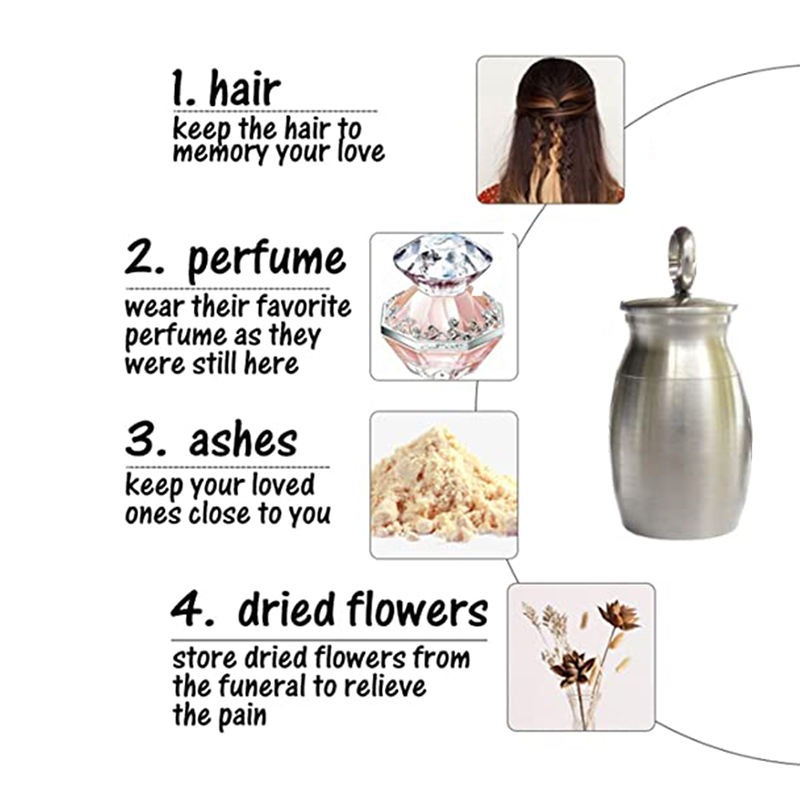 1. hair
keep the hair to memory your love

2. perfume
wear their favorite perfume as they were still here

3. ashes
keep your loved ones close to you

4. dried flowers
store dried flowers from the funeral to relieve the pain